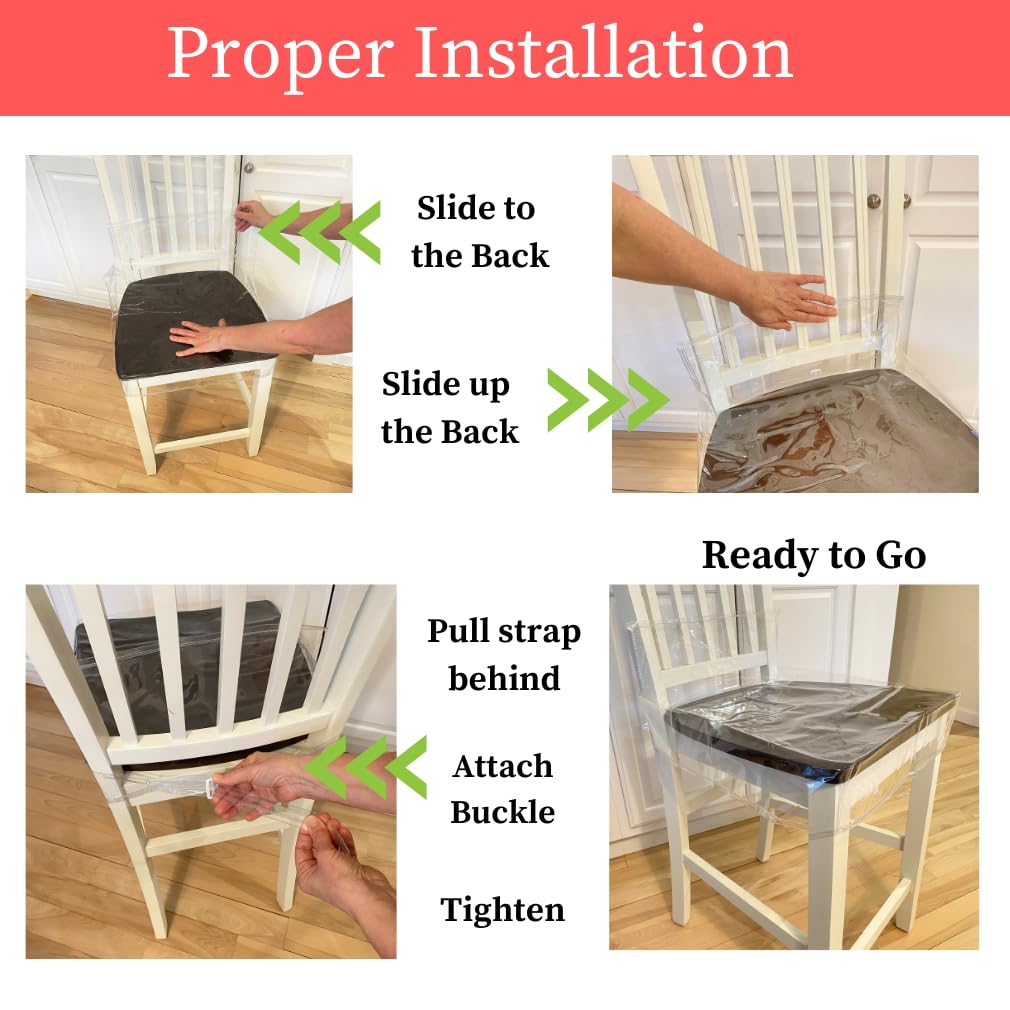 Proper Installation

Slide to the Back

Slide up the Back

Ready to Go

Pull strap behind

Attach Buckle

Tighten