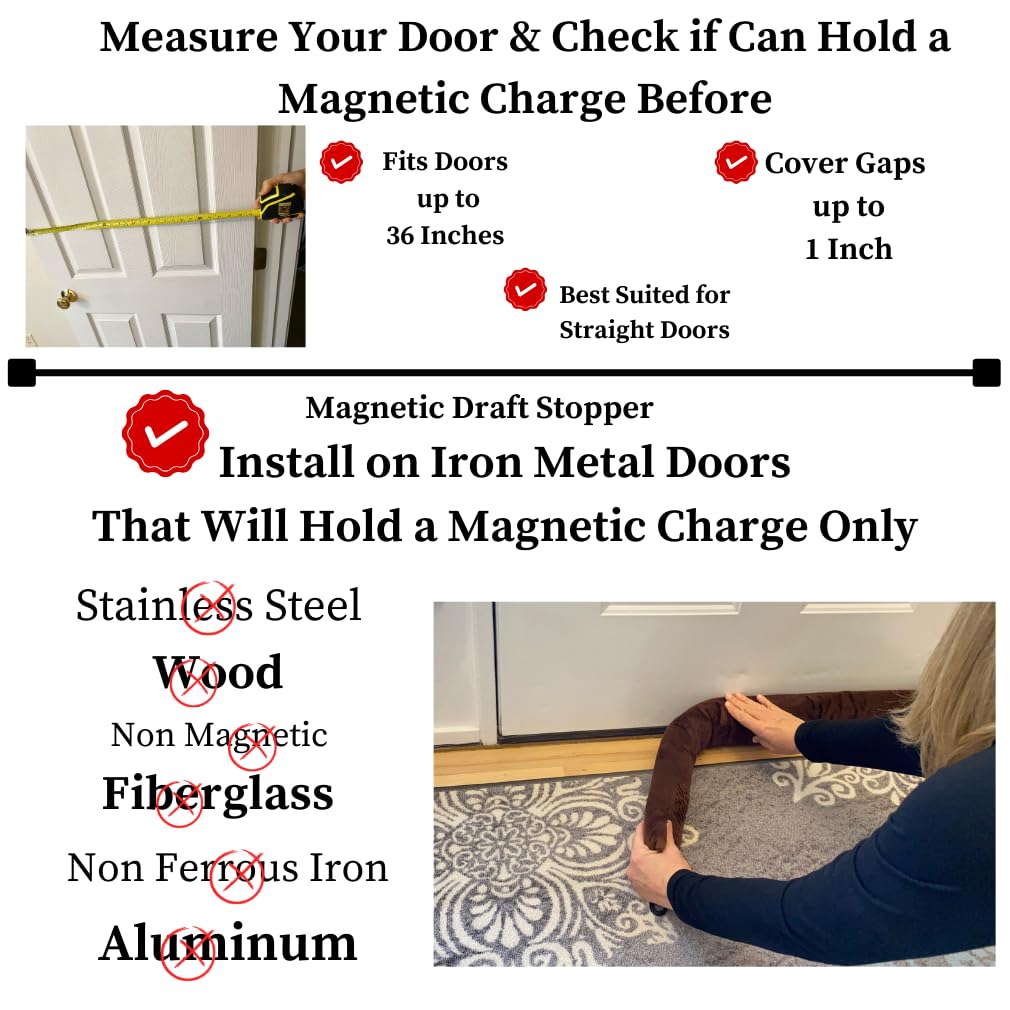 Measure Your Door & Check if Can Hold a Magnetic Charge Before

Fits Doors up to 36 Inches

Cover Gaps up to 1 Inch

Best Suited for Straight Doors

Magnetic Draft Stopper

Install on Iron Metal Doors That Will Hold a Magnetic Charge Only

Stainless Steel

Wood

Non Magnetic

Fiberglass

Non Ferrous Iron

Aluminum